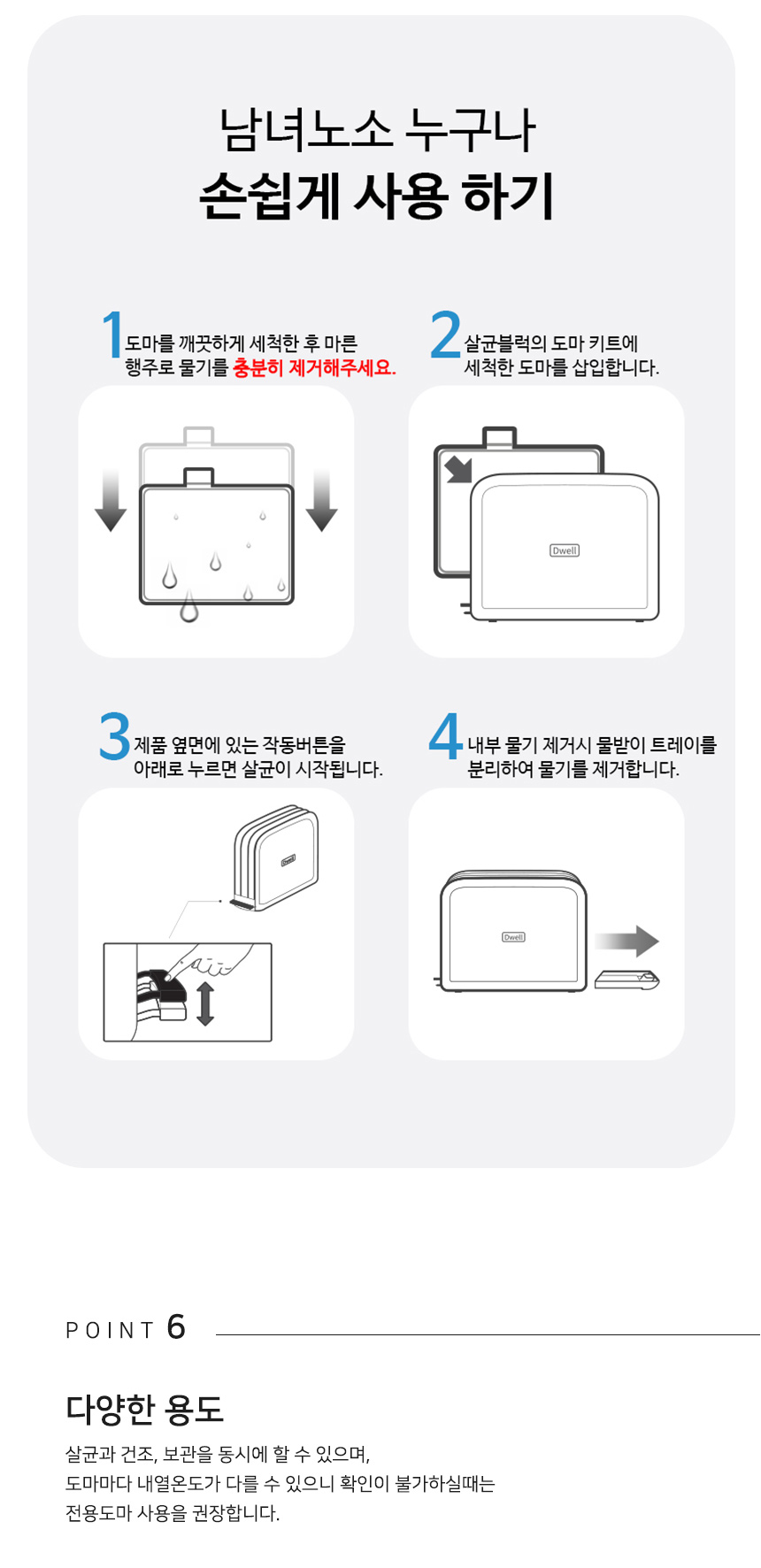 남녀노소 누구나
손쉽게 사용 하기

1 도마를 깨끗하게 세척한 후 마른 행주로 물기를 충분히 제거해주세요.

2 살균블럭의 도마 키트에 세척한 도마를 삽입합니다.

Dwell

3 제품 옆면에 있는 작동버튼을 아래로 누르면 살균이 시작됩니다.

Dwell

4 내부 물기 제거시 물받이 트레이를 분리하여 물기를 제거합니다.

Dwell

POINT 6

다양한 용도

살균과 건조, 보관을 동시에 할 수 있으며,
도마마다 내열온도가 다를 수 있으니 확인이 불가하실때는
전용도마 사용을 권장합니다.