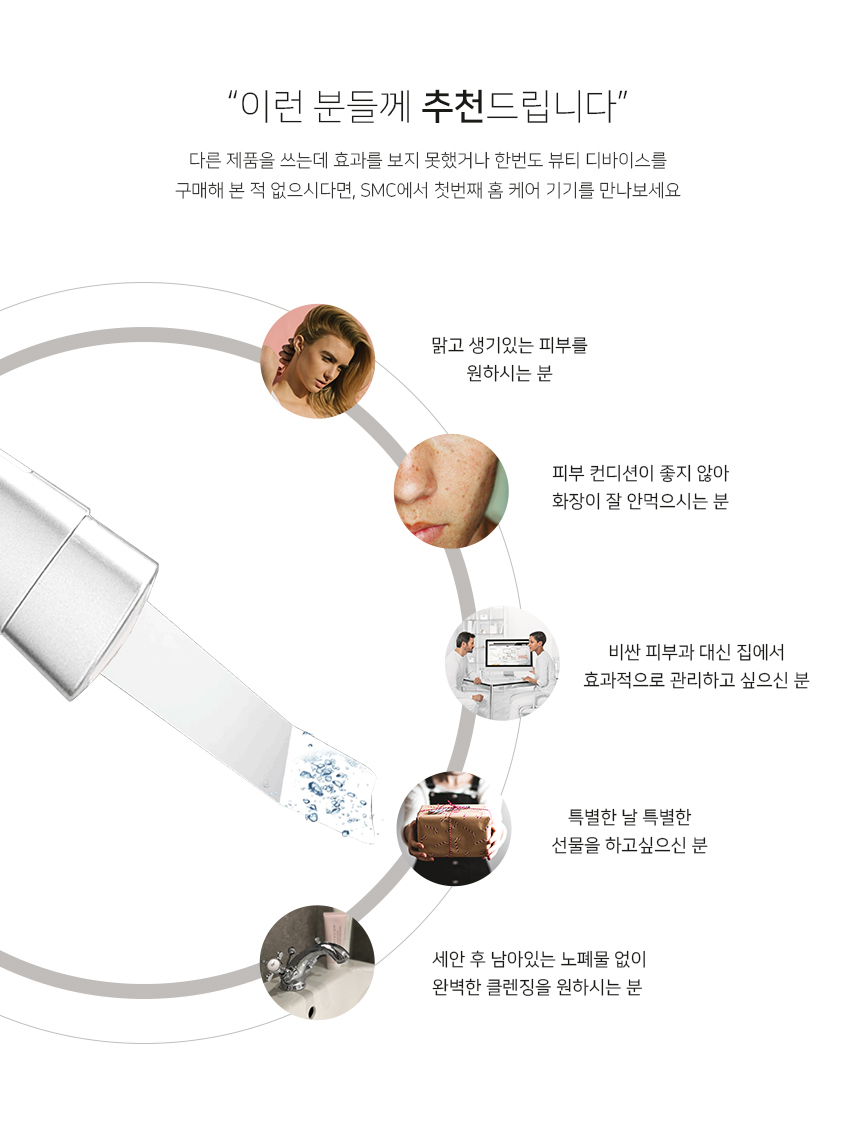 “이런 분들께 추천드립니다”

다른 제품을 쓰는데 효과를 보지 못했거나 한번도 뷰티 디바이스를 구매해 본 적 없으시다면, SMC에서 첫번째 홈 케어 기기를 만나보세요

맑고 생기있는 피부를 원하시는 분

피부 컨디션이 좋지 않아 화장이 잘 안먹으시는 분

비싼 피부과 대신 집에서 효과적으로 관리하고 싶으신 분

특별한 날 특별한 선물을 하고싶으신 분

세안 후 남아있는 노폐물 없이 완벽한 클렌징을 원하시는 분